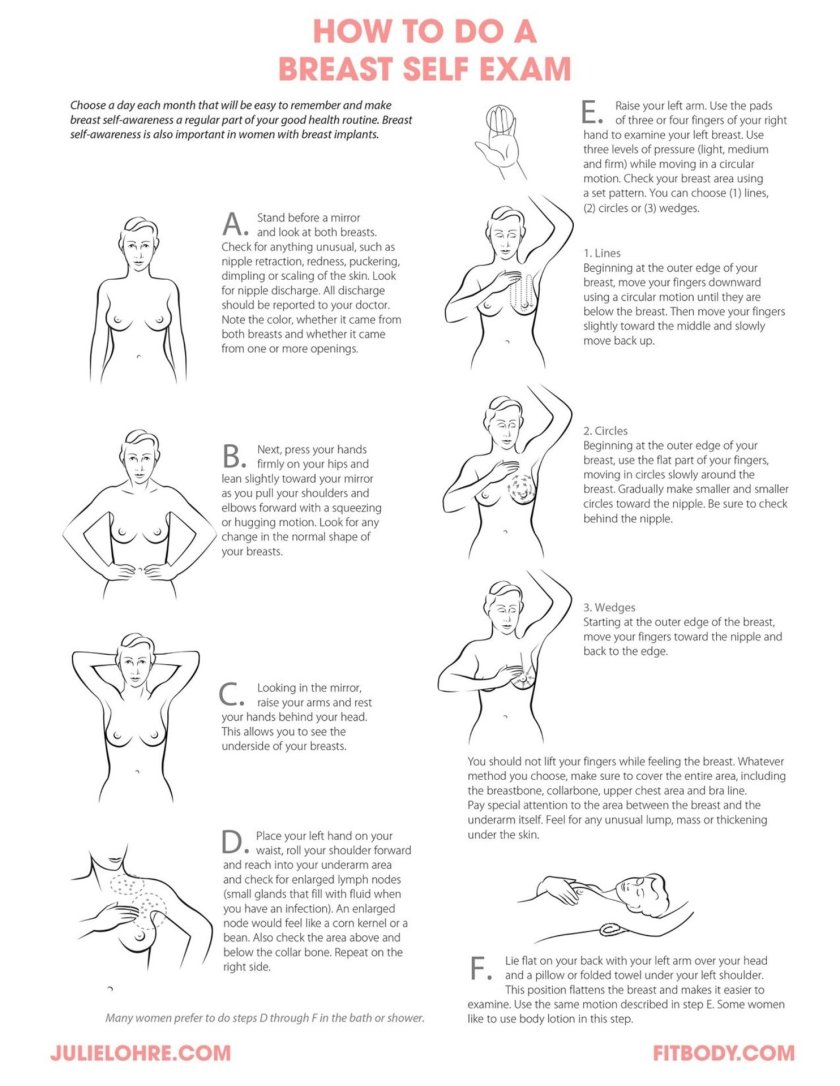 HOW TO DO A
BREAST SELF EXAM

Choose a day each month that will be easy to remember and make breast self-awareness a regular part of your good health routine. Breast self-awareness is also important in women with breast implants.

A. Stand before a mirror and look at both breasts. Check for anything unusual, such as nipple retraction, redness, puckering, dimpling or scaling of the skin. Look for nipple discharge. All discharge should be reported to your doctor. Note the color, whether it came from both breasts and whether it came from one or more openings.

B. Next, press your hands firmly on your hips and lean slightly toward your mirror as you pull your shoulders and elbows forward with a squeezing or hugging motion. Look for any change in the normal shape of your breasts.

C. Looking in the mirror, raise your arms and rest your hands behind your head. This allows you to see the underside of your breasts.

D. Place your left hand on your waist, roll your shoulder forward and reach into your underarm area and check for enlarged lymph nodes (small glands that fill with fluid when you have an infection). An enlarged node would feel like a corn kernel or a bean. Also check the area above and below the collar bone. Repeat on the right side.

Many women prefer to do steps D through F in the bath or shower.

E. Raise your left arm. Use the pads of three or four fingers of your right hand to examine your left breast. Use three levels of pressure (light, medium and firm) while moving in a circular motion. Check your breast area using a set pattern. You can choose (1) lines, (2) circles or (3) wedges.

1. Lines
Beginning at the outer edge of your breast, move your fingers downward using a circular motion until they are below the breast. Then move your fingers slightly toward the middle and slowly move back up.

2. Circles
Beginning at the outer edge of your breast, use the flat part of your fingers, moving in circles slowly around the breast. Gradually make smaller and smaller circles toward the nipple. Be sure to check behind the nipple.

3. Wedges
Starting at the outer edge of the breast, move your fingers toward the nipple and back to the edge.

You should not lift your fingers while feeling the breast. Whatever method you choose, make sure to cover the entire area, including the breastbone, collarbone, upper chest area and bra line.
Pay special attention to the area between the breast and the underarm itself. Feel for any unusual lump, mass or thickening under the skin.

F. Lie flat on your back with your left arm over your head and a pillow or folded towel under your left shoulder. This position flattens the breast and makes it easier to examine. Use the same motion described in step E. Some women like to use body lotion in this step.

JULIELOHRE.COM

FITBODY.COM