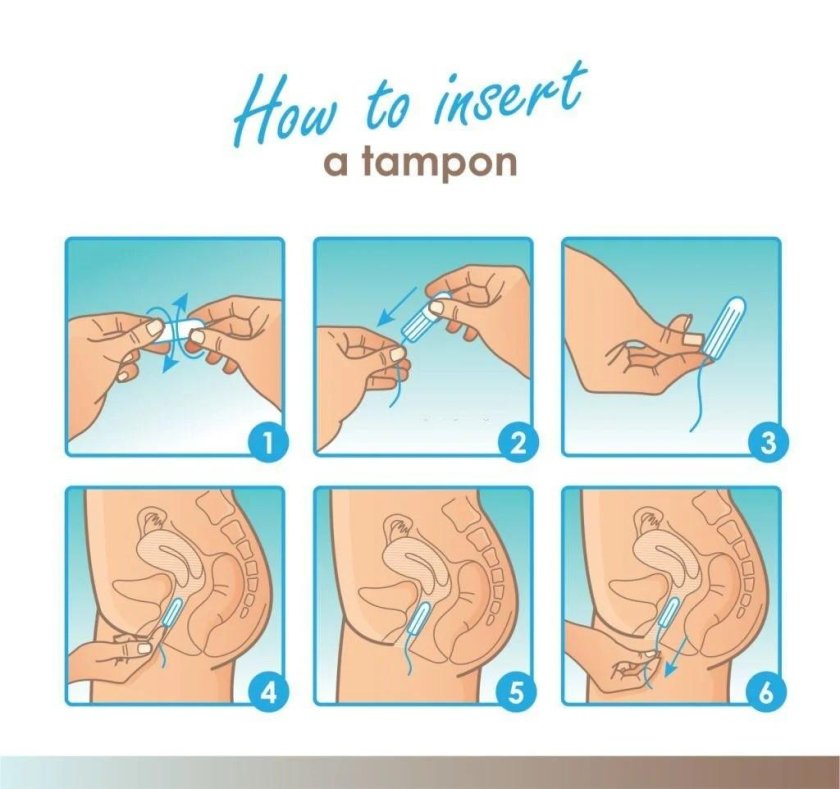 How to insert
a tampon

1

2

3

4

5

6