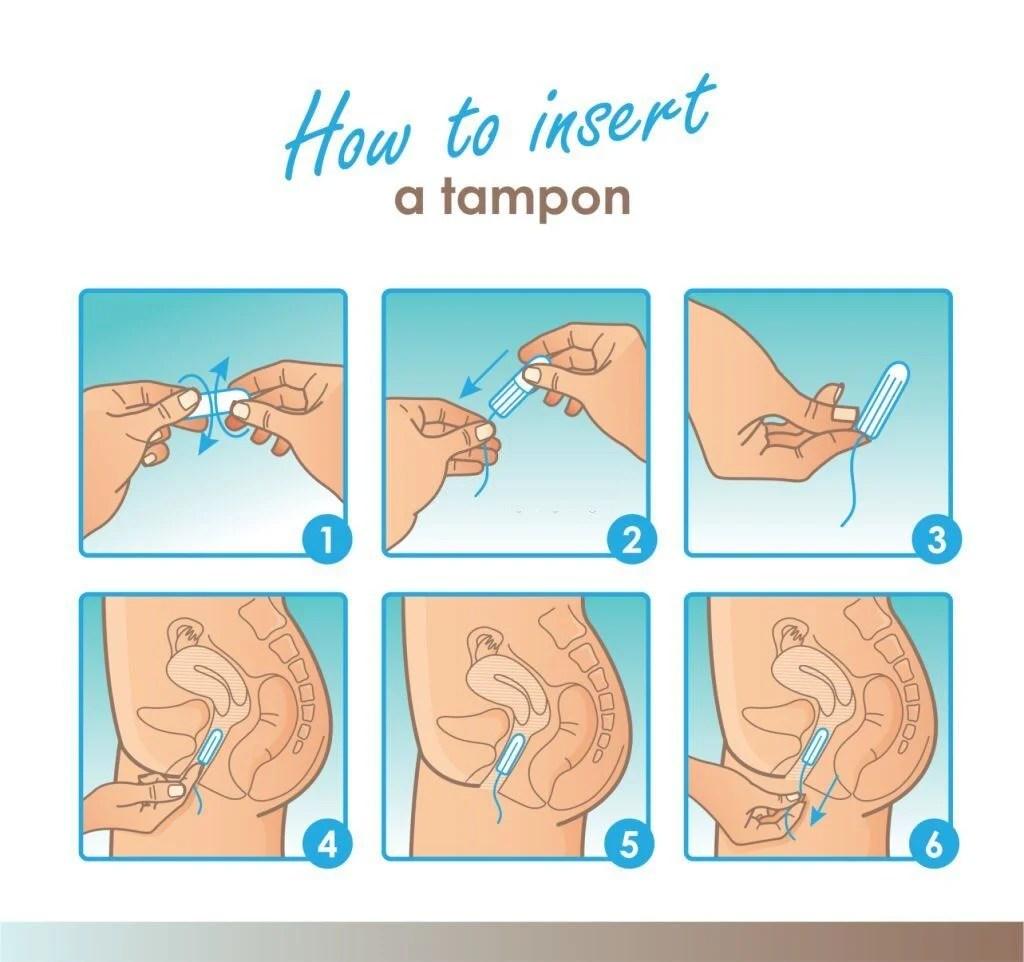 How to insert
a tampon

1

2

3

4

5

6